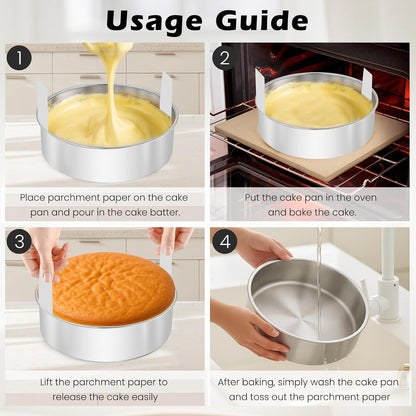 Usage Guide

1

Place parchment paper on the cake pan and pour in the cake batter.

2

Put the cake pan in the oven and bake the cake.

3

Lift the parchment paper to release the cake easily

4

After baking, simply wash the cake pan and toss out the parchment paper