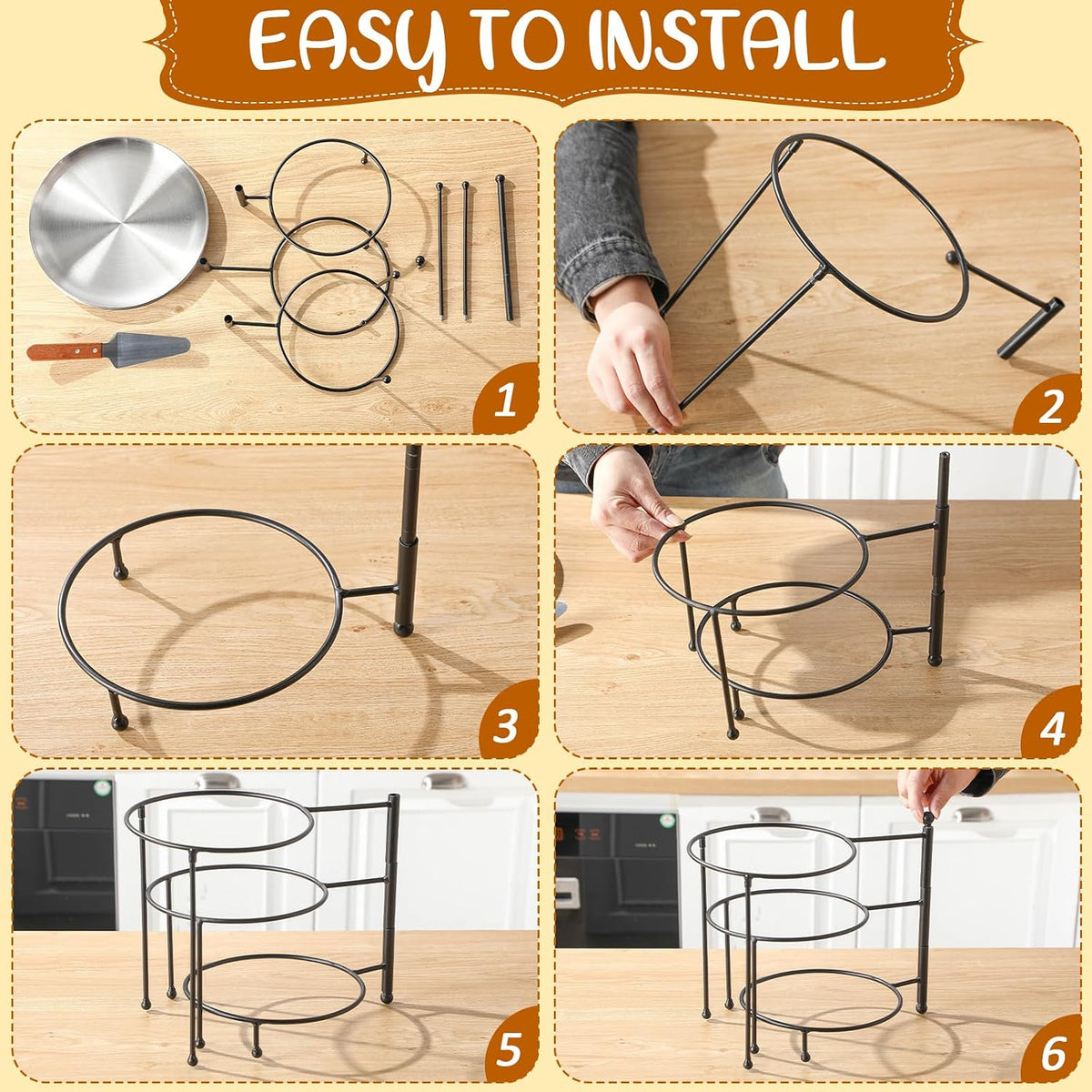 EASY TO INSTALL

1

2

3

4

5

6